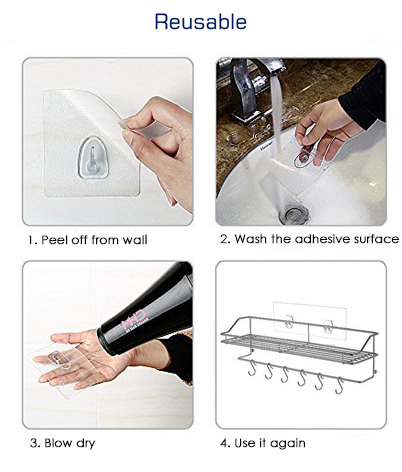 Reusable

1. Peel off from wall

2. Wash the adhesive surface

HD

3. Blow dry

4. Use it again